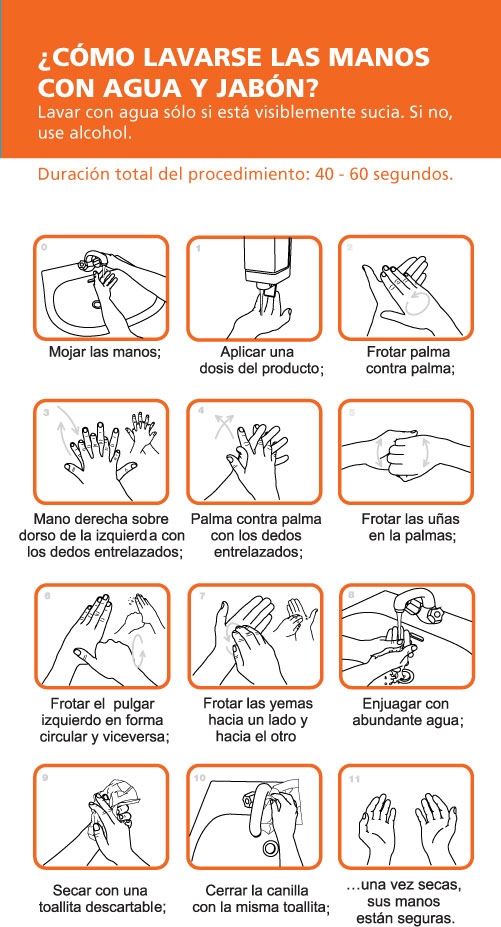 ¿CÓMO LAVARSE LAS MANOS CON AGUA Y JABÓN?
Lavar con agua sólo si está visiblemente sucia. Si no, use alcohol.

Duración total del procedimiento: 40 - 60 segundos.

0
Mojar las manos;

1
Aplicar una dosis del producto;

2
Frotar palma contra palma;

3
Mano derecha sobre dorso de la izquierda con los dedos entrelazados;

4
Palma contra palma con los dedos entrelazados;

5
Frotar las uñas en la palmas;

6
Frotar el pulgar izquierdo en forma circular y viceversa;

7
Frotar las yemas hacia un lado y hacia el otro

8
Enjuagar con abundante agua;

9
Secar con una toallita descartable;

10
Cerrar la canilla con la misma toallita;

11
...una vez secas, sus manos están seguras.